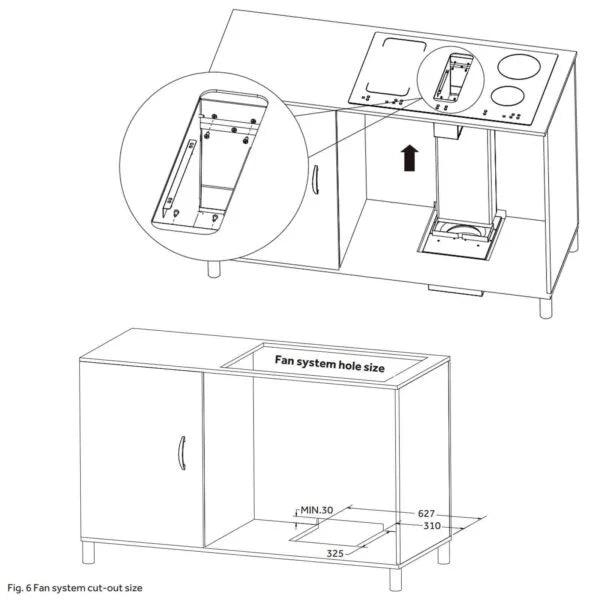 Fan system hole size

MIN.30

627

310

325

Fig. 6 Fan system cut-out size